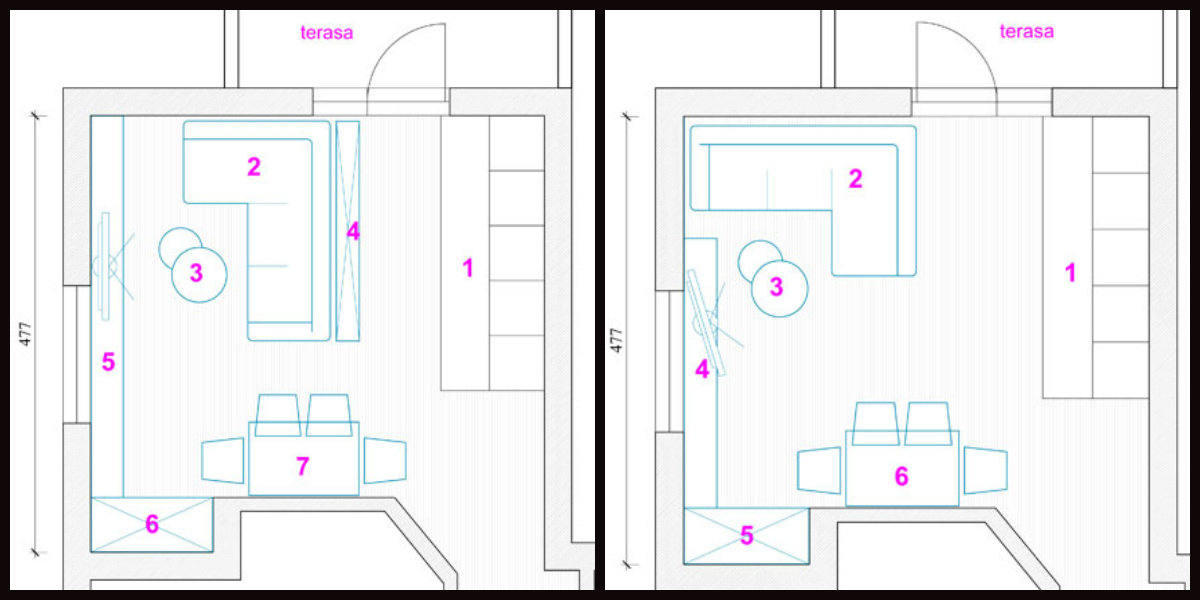 terasa

477

2
4
3
1
5
7
6

terasa

477

2
3
1
4
6
5