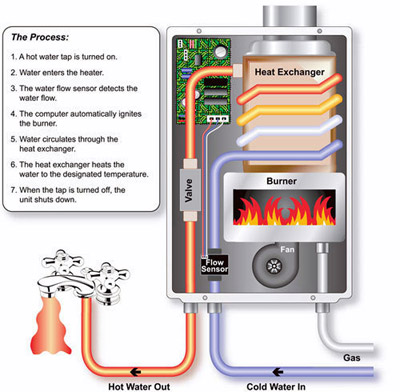 The Process:

1. A hot water tap is turned on.

2. Water enters the heater.

3. The water flow sensor detects the water flow.

4. The computer automatically ignites the burner.

5. Water circulates through the heat exchanger.

6. The heat exchanger heats the water to the designated temperature.

7. When the tap is turned off, the unit shuts down.

Heat Exchanger

Valve

Burner

Fan

Flow Sensor

Gas

Hot Water Out

Cold Water In