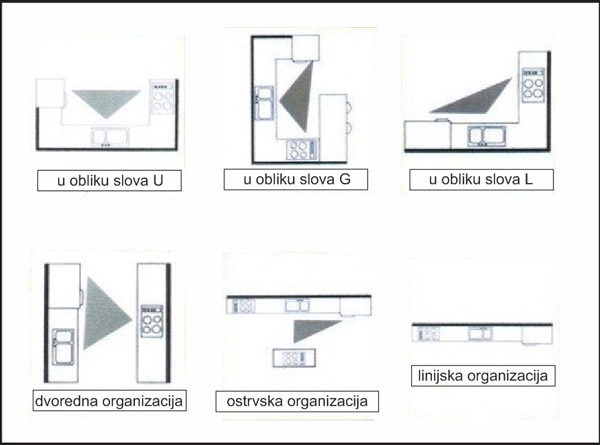 u obliku slova U

u obliku slova G

u obliku slova L

dvoredna organizacija

ostrvska organizacija

linijska organizacija